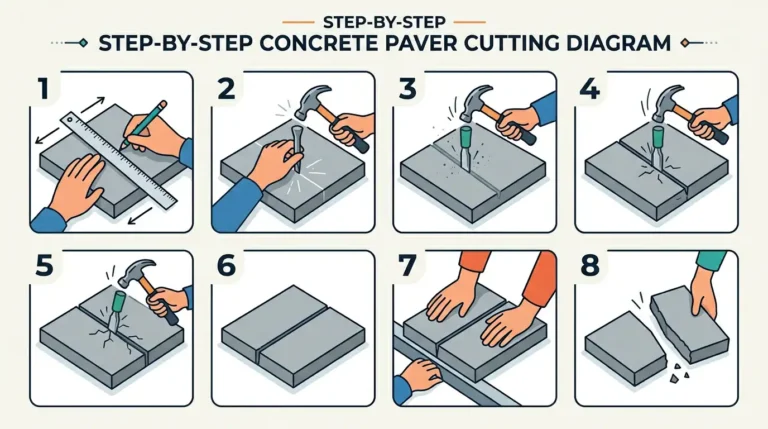 STEP-BY-STEP
STEP-BY-STEP CONCRETE PAVER CUTTING DIAGRAM

1

2

3

4

5

6

7

8