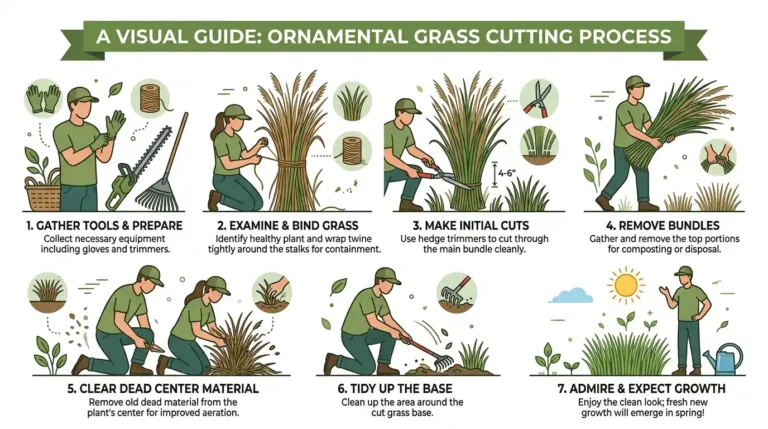 A VISUAL GUIDE: ORNAMENTAL GRASS CUTTING PROCESS

1. GATHER TOOLS & PREPARE
Collect necessary equipment including gloves and trimmers.

2. EXAMINE & BIND GRASS
Identify healthy plant and wrap twine tightly around the stalks for containment.

4-6"

3. MAKE INITIAL CUTS
Use hedge trimmers to cut through the main bundle cleanly.

4. REMOVE BUNDLES
Gather and remove the top portions for composting or disposal.

5. CLEAR DEAD CENTER MATERIAL
Remove old dead material from the plant's center for improved aeration.

6. TIDY UP THE BASE
Clean up the area around the cut grass base.

7. ADMIRE & EXPECT GROWTH
Enjoy the clean look; fresh new growth will emerge in spring!